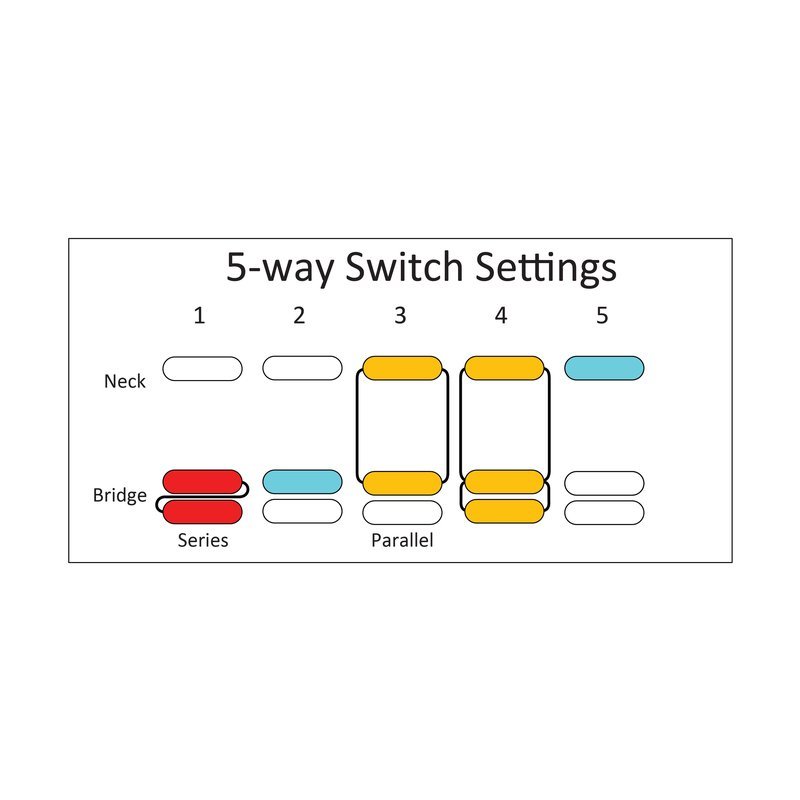 5-way Switch Settings

1 2 3 4 5

Neck

Bridge

Series

Parallel